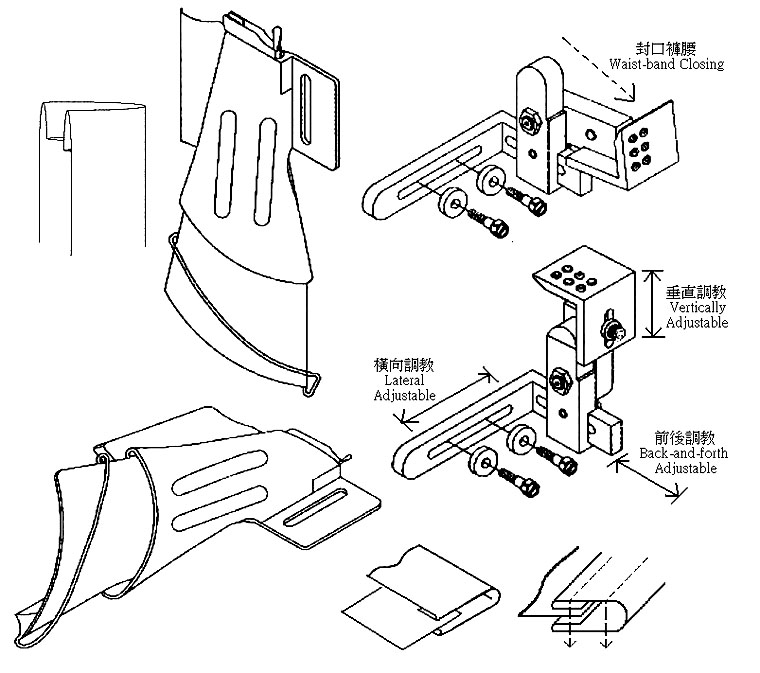 封口褲腰
Waist-band Closing

垂直調教
Vertically
Adjustable

橫向調教
Lateral
Adjustable

前後調教
Back-and-forth
Adjustable