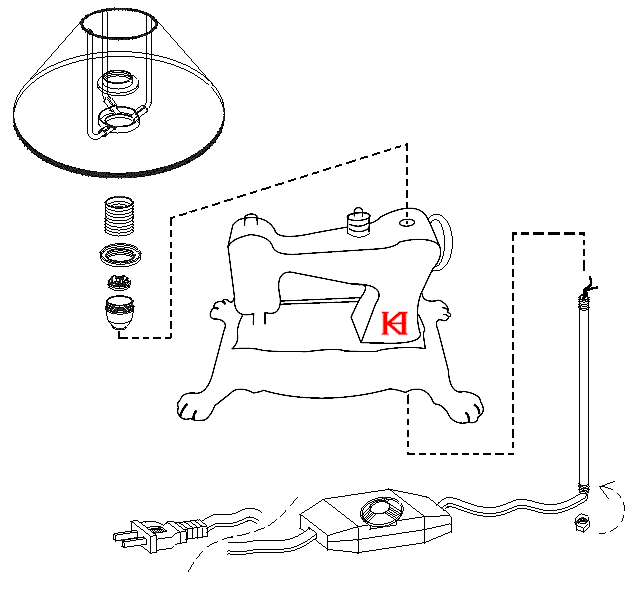 KH